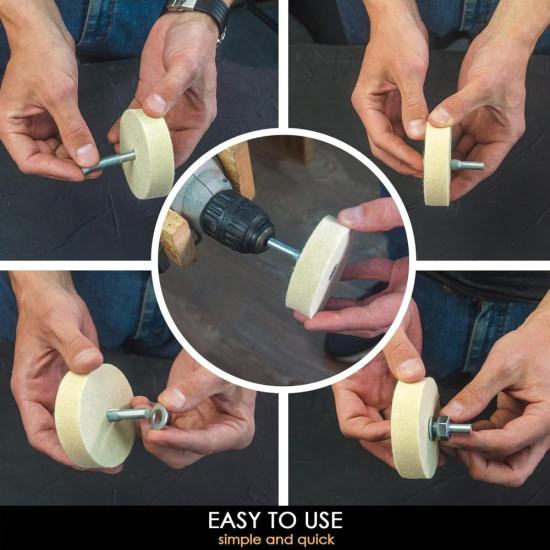 EASY TO USE
simple and quick